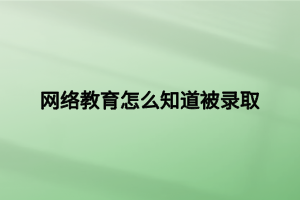 网络教育怎么知道被录取